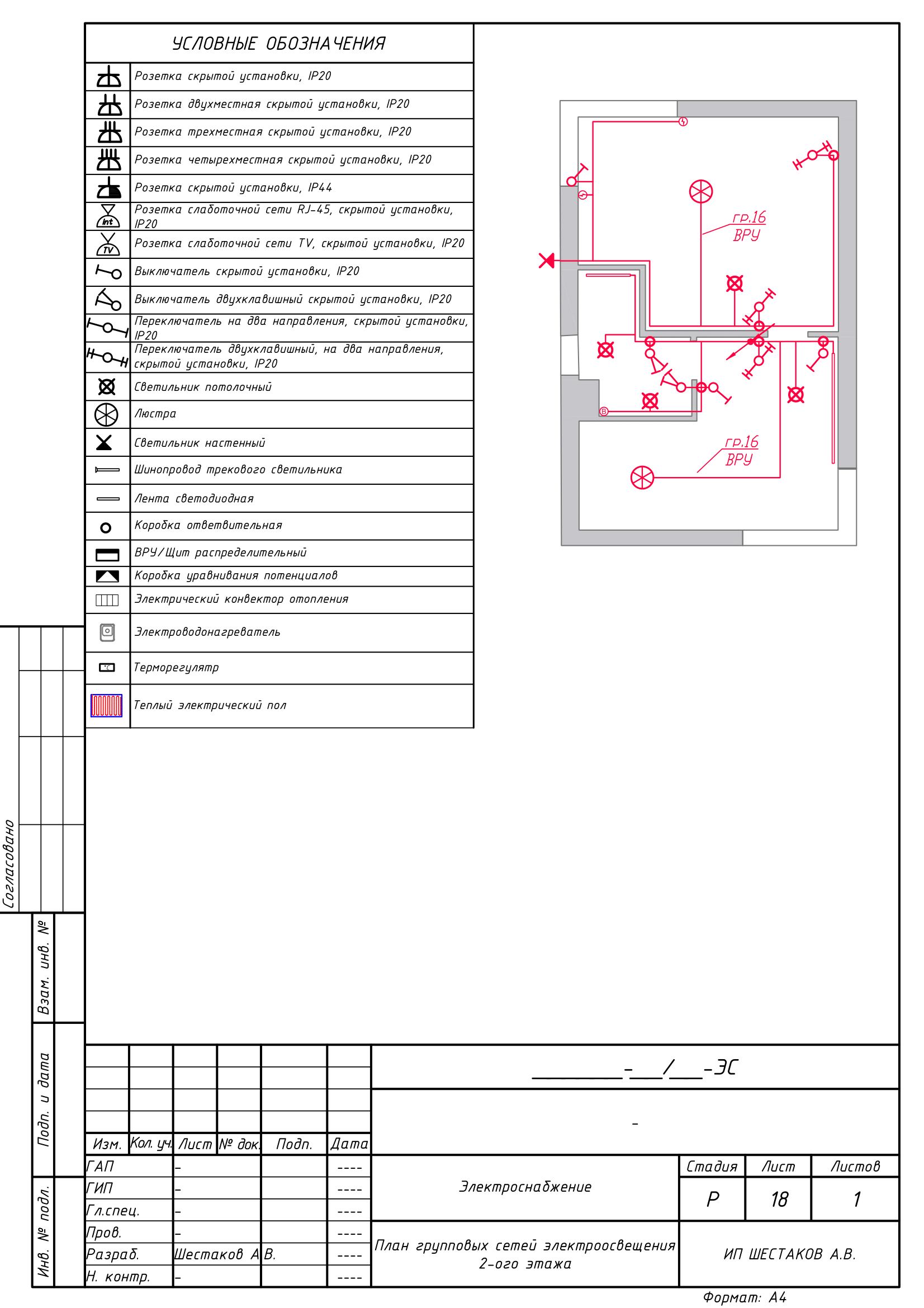 УСЛОВНЫЕ ОБОЗНАЧЕНИЯ

| | |
|---|---|
| | Розетка скрытой установки, IP20 |
| | Розетка двухместная скрытой установки, IP20 |
| | Розетка трехместная скрытой установки, IP20 |
| | Розетка четырехместная скрытой установки, IP20 |
| | Розетка скрытой установки, IP44 |
| Int | Розетка слаботочной сети RJ-45, скрытой установки, IP20 |
| TV | Розетка слаботочной сети TV, скрытой установки, IP20 |
| | Выключатель скрытой установки, IP20 |
| | Выключатель двухклавишный скрытой установки, IP20 |
| | Переключатель на два направления, скрытой установки, IP20 |
| | Переключатель двухклавишный, на два направления, скрытой установки, IP20 |
| | Светильник потолочный |
| | Люстра |
| | Светильник настенный |
| | Шинопровод трекового светильника |
| | Лента светодиодная |
| | Коробка ответвительная |
| | ВРУ/Щит распределительный |
| | Коробка уравнивания потенциалов |
| | Электрический конвектор отопления |
| | Электроводонагреватель |
| | Терморегулятр |
| | Теплый электрический пол |

гр.16
ВРУ

гр.16
ВРУ

Согласовано

Взам. инв. №

Подп. и дата

Инв. № подл.

________-___/___-ЭС

-

| Изм. | Кол. уч. | Лист | № док. | Подп. | Дата |
|---|---|---|---|---|---|
| ГАП | | - | | | ---- |
| ГИП | | - | | | ---- |
| Гл.спец. | | - | | | ---- |
| Пров. | | - | | | ---- |
| Разраб. | | Шестаков А.В. | | | ---- |
| Н. контр. | | - | | | ---- |

Электроснабжение

| Стадия | Лист | Листов |
|---|---|---|
| Р | 18 | 1 |

План групповых сетей электроосвещения 2-ого этажа

ИП ШЕСТАКОВ А.В.

Формат: А4